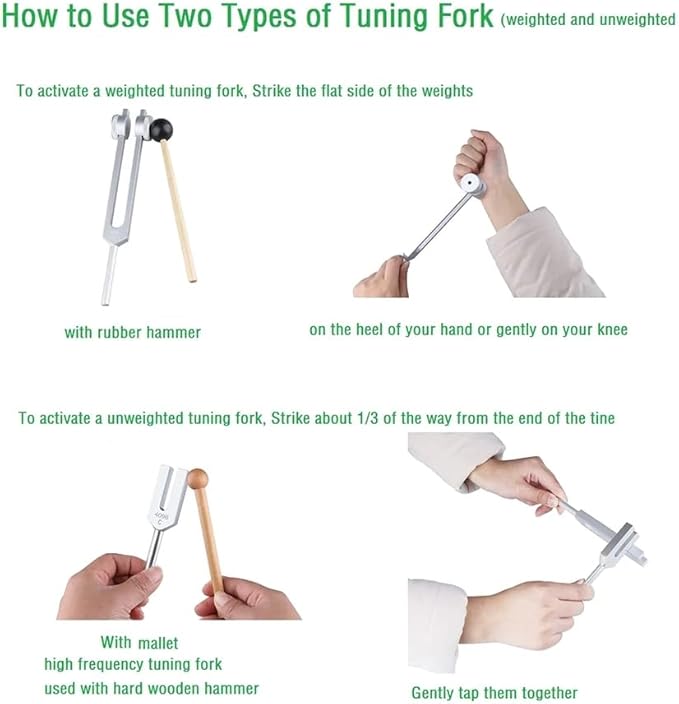 How to Use Two Types of Tuning Fork (weighted and unweighted

To activate a weighted tuning fork, Strike the flat side of the weights

with rubber hammer

on the heel of your hand or gently on your knee

To activate a unweighted tuning fork, Strike about 1/3 of the way from the end of the tine

4096 C

With mallet
high frequency tuning fork
used with hard wooden hammer

Gently tap them together